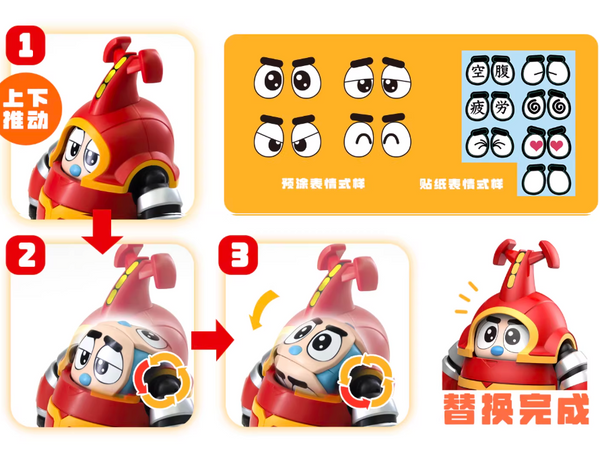 1

上下推动

空 腹

疲 劳

预涂表情式样

贴纸表情式样

2

3

替换完成