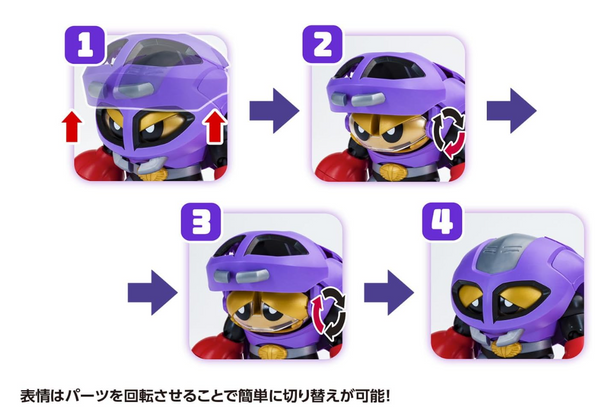 1

2

3

4

表情はパーツを回転させることで簡単に切り替えが可能!