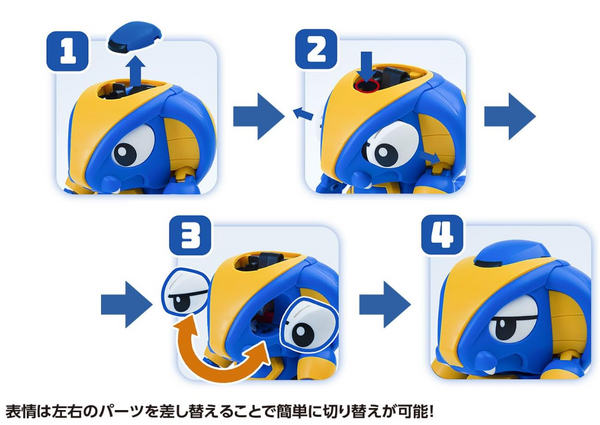 1

2

3

4

表情は左右のパーツを差し替えることで簡単に切り替えが可能!