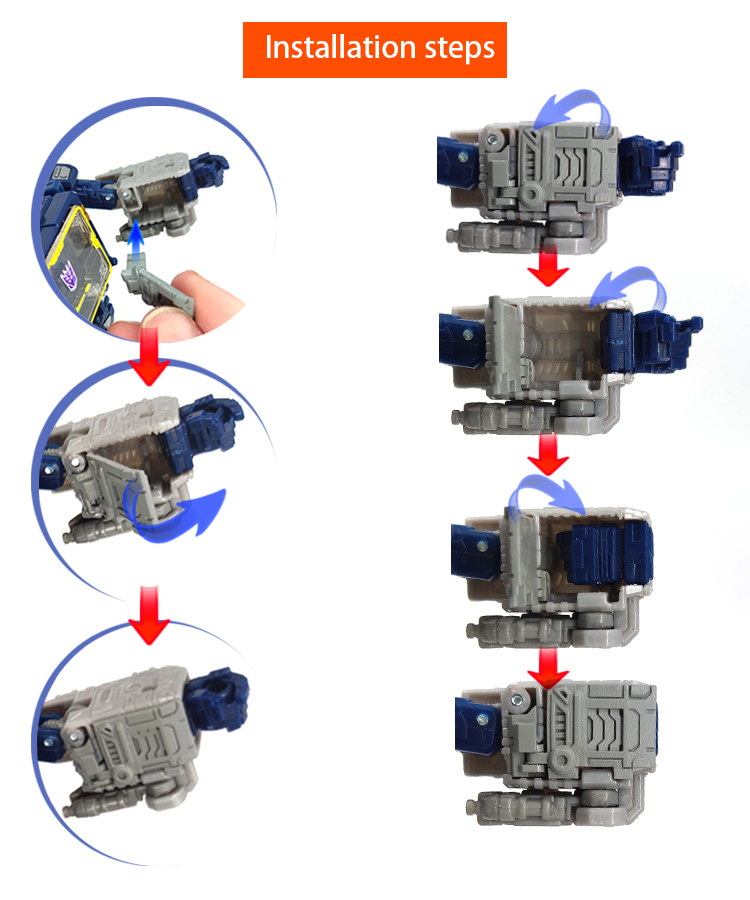 Installation steps